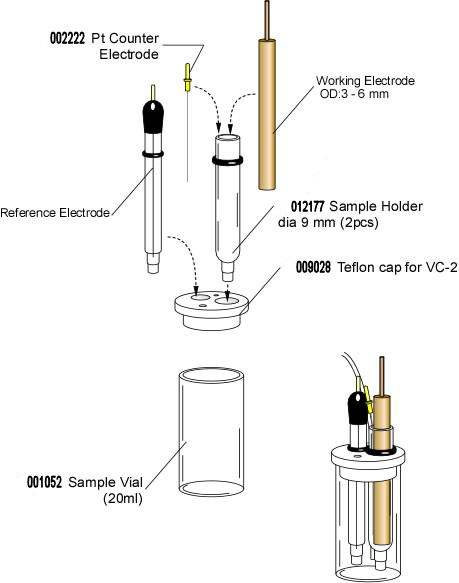 002222 Pt Counter Electrode

Working Electrode OD:3 - 6 mm

Reference Electrode

012177 Sample Holder dia 9 mm (2pcs)

009028 Teflon cap for VC-2

001052 Sample Vial (20ml)