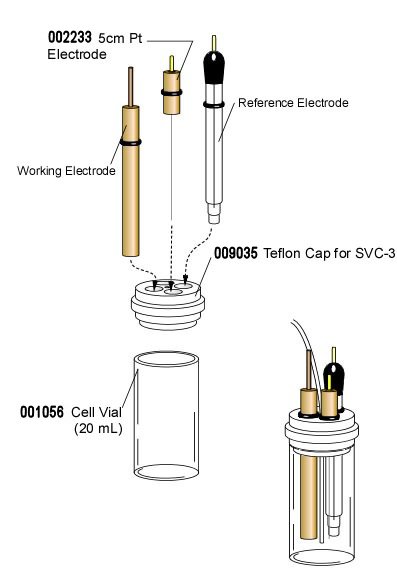 002233 5cm Pt Electrode

Reference Electrode

Working Electrode

009035 Teflon Cap for SVC-3

001056 Cell Vial (20 mL)