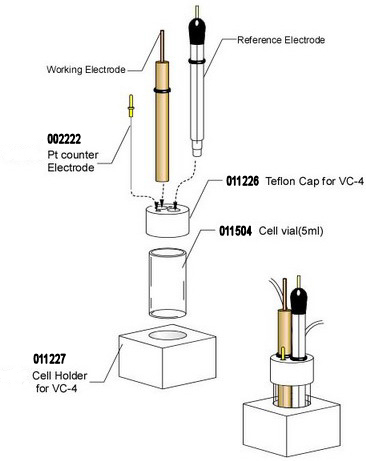 Reference Electrode

Working Electrode

002222
Pt counter
Electrode

011226 Teflon Cap for VC-4

011504 Cell vial(5ml)

011227
Cell Holder
for VC-4