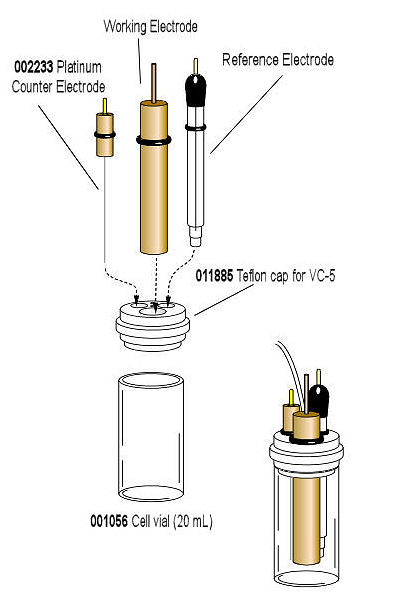 Working Electrode

002233 Platinum Counter Electrode

Reference Electrode

011885 Teflon cap for VC-5

001056 Cell vial (20 mL)