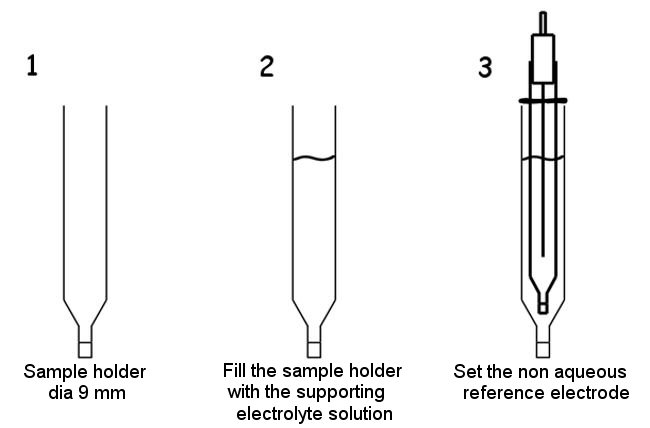 1

Sample holder dia 9 mm

2

Fill the sample holder with the supporting electrolyte solution

3

Set the non aqueous reference electrode