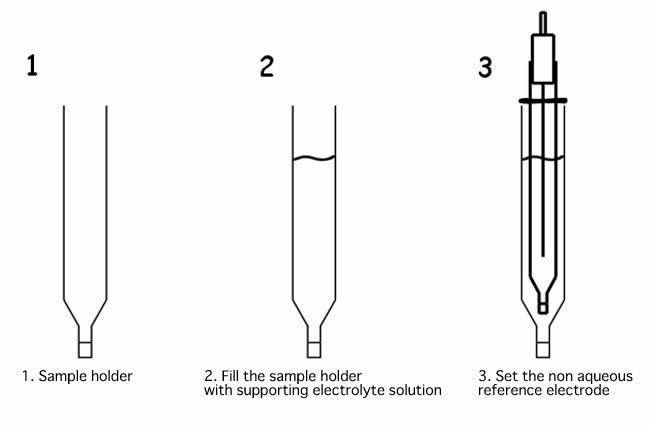 1

2

3

1. Sample holder

2. Fill the sample holder with supporting electrolyte solution

3. Set the non aqueous reference electrode