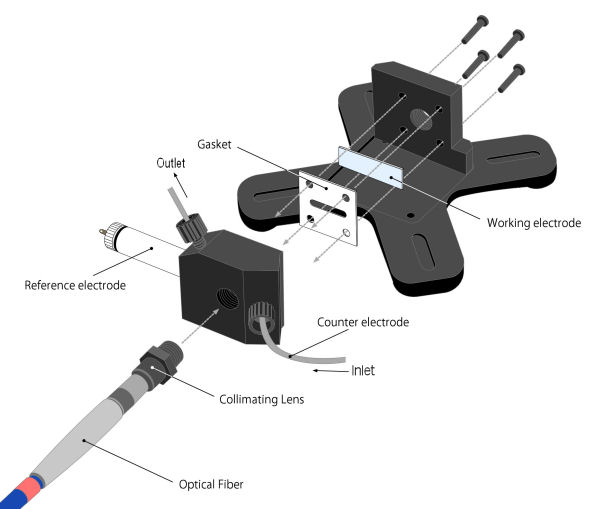 Gasket
Outlet
Working electrode
Reference electrode
Counter electrode
Inlet
Collimating Lens
Optical Fiber