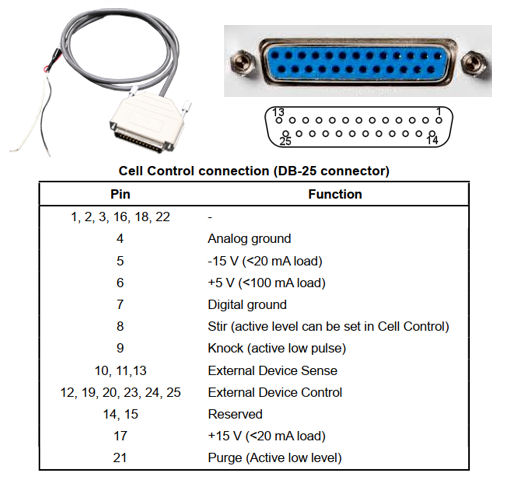 13 1
25 14

Cell Control connection (DB-25 connector)

| Pin | Function |
|---|---|
| 1, 2, 3, 16, 18, 22 | - |
| 4 | Analog ground |
| 5 | -15 V (<20 mA load) |
| 6 | +5 V (<100 mA load) |
| 7 | Digital ground |
| 8 | Stir (active level can be set in Cell Control) |
| 9 | Knock (active low pulse) |
| 10, 11,13 | External Device Sense |
| 12, 19, 20, 23, 24, 25 | External Device Control |
| 14, 15 | Reserved |
| 17 | +15 V (<20 mA load) |
| 21 | Purge (Active low level) |